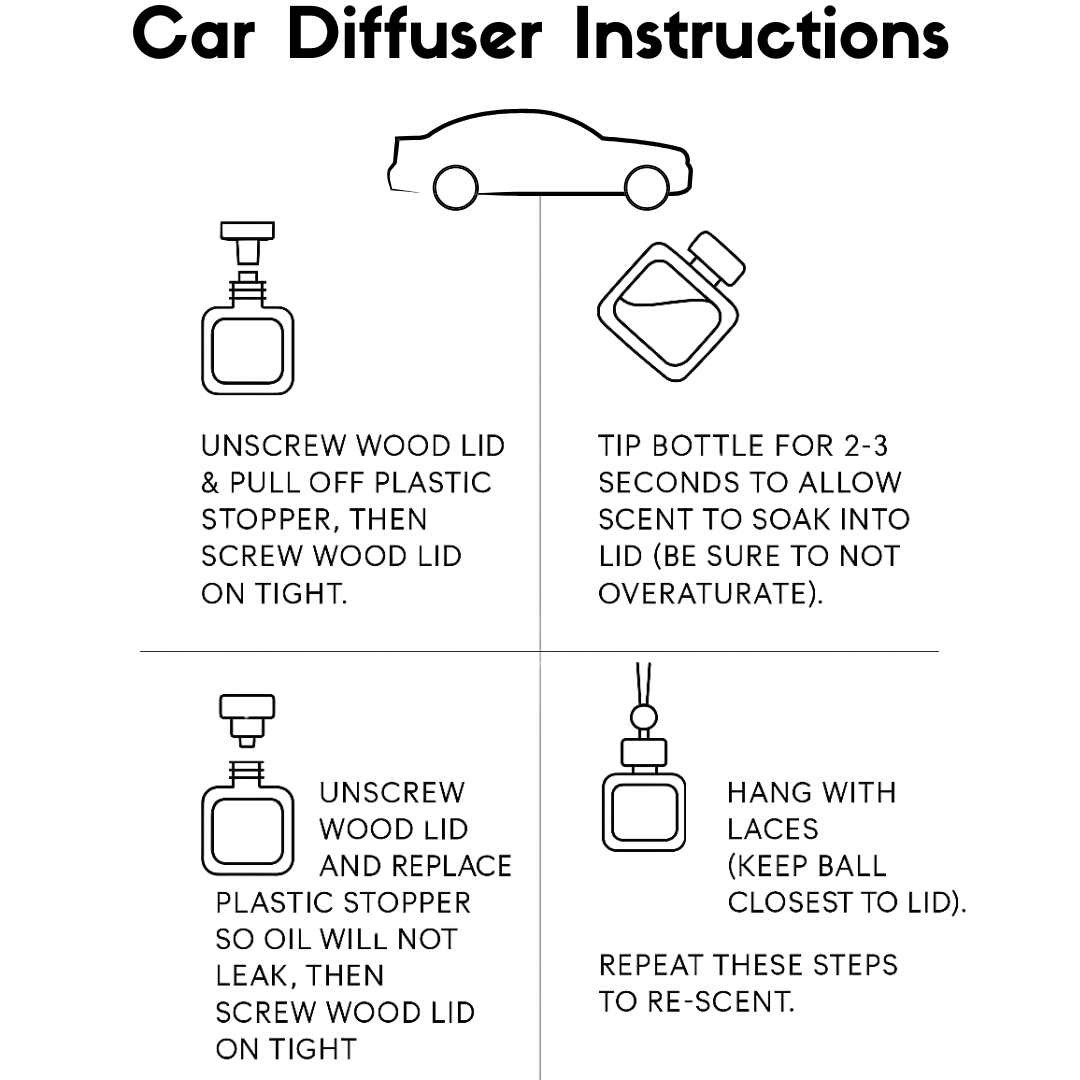 Car Diffuser Instructions

UNSCREW WOOD LID & PULL OFF PLASTIC STOPPER, THEN SCREW WOOD LID ON TIGHT.

TIP BOTTLE FOR 2-3 SECONDS TO ALLOW SCENT TO SOAK INTO LID (BE SURE TO NOT OVERATURATE).

UNSCREW WOOD LID AND REPLACE PLASTIC STOPPER SO OIL WILL NOT LEAK, THEN SCREW WOOD LID ON TIGHT

HANG WITH LACES (KEEP BALL CLOSEST TO LID).

REPEAT THESE STEPS TO RE-SCENT.